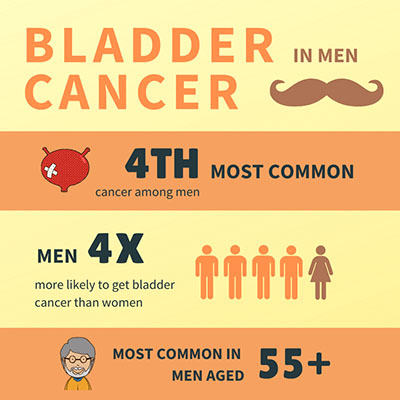 BLADDER CANCER IN MEN

4TH MOST COMMON
cancer among men

MEN 4X
more likely to get bladder cancer than women

MOST COMMON IN MEN AGED 55+