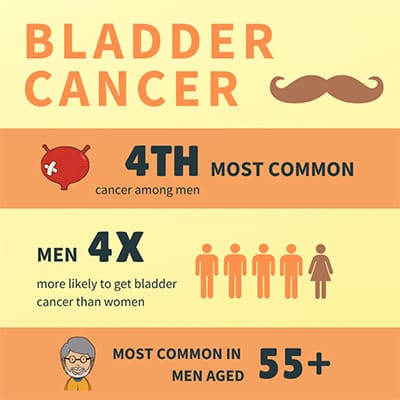 BLADDER CANCER

4TH MOST COMMON
cancer among men

MEN 4X
more likely to get bladder cancer than women

MOST COMMON IN MEN AGED 55+