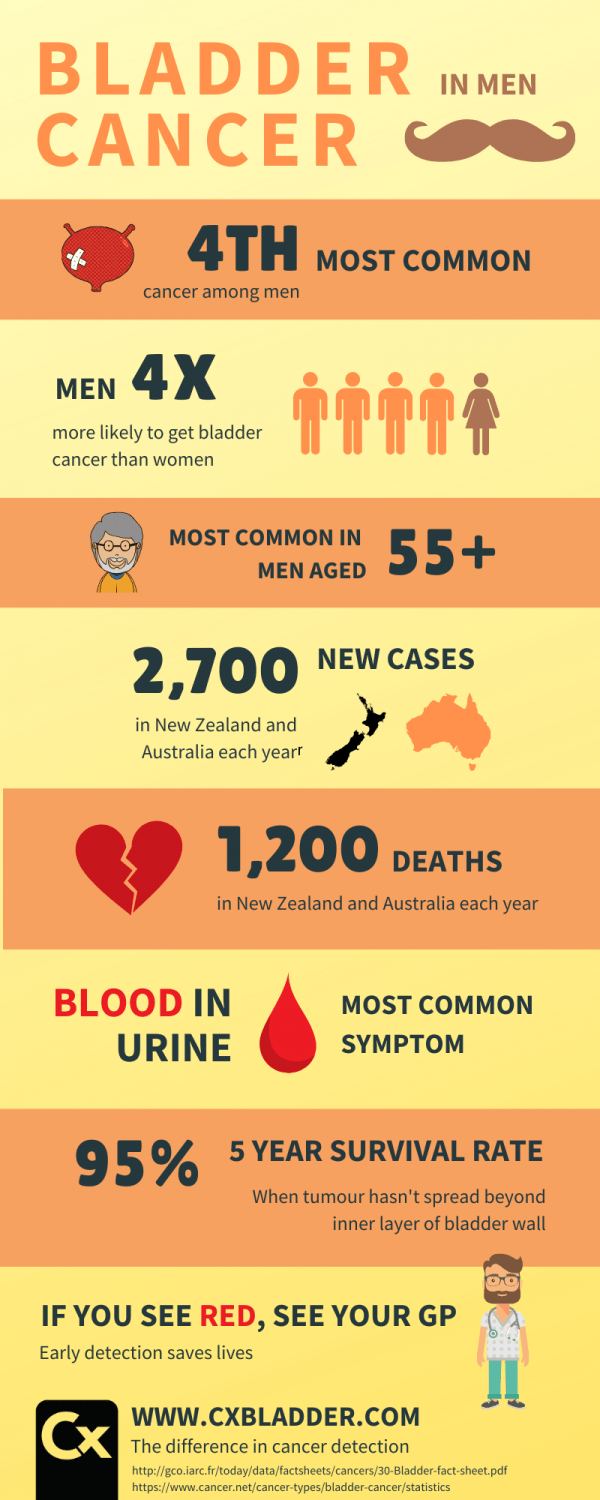 BLADDER CANCER IN MEN

4TH MOST COMMON
cancer among men

MEN 4X
more likely to get bladder cancer than women

MOST COMMON IN MEN AGED 55+

2,700 NEW CASES
in New Zealand and Australia each yearr

1,200 DEATHS
in New Zealand and Australia each year

BLOOD IN URINE
MOST COMMON SYMPTOM

95% 5 YEAR SURVIVAL RATE
When tumour hasn't spread beyond inner layer of bladder wall

IF YOU SEE RED, SEE YOUR GP
Early detection saves lives

Cx
WWW.CXBLADDER.COM
The difference in cancer detection
http://gco.iarc.fr/today/data/factsheets/cancers/30-Bladder-fact-sheet.pdf
https://www.cancer.net/cancer-types/bladder-cancer/statistics